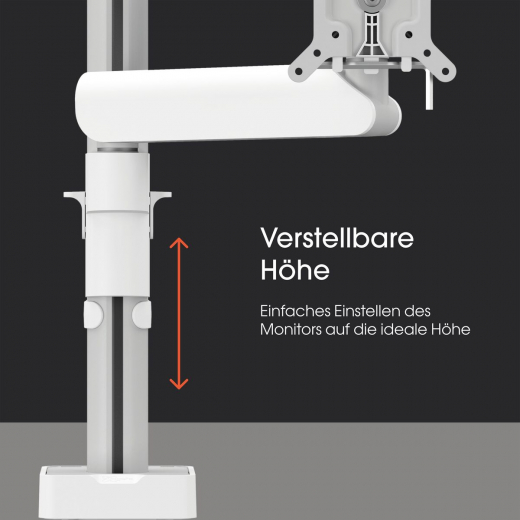 Verstellbare Höhe

Einfaches Einstellen des Monitors auf die ideale Höhe