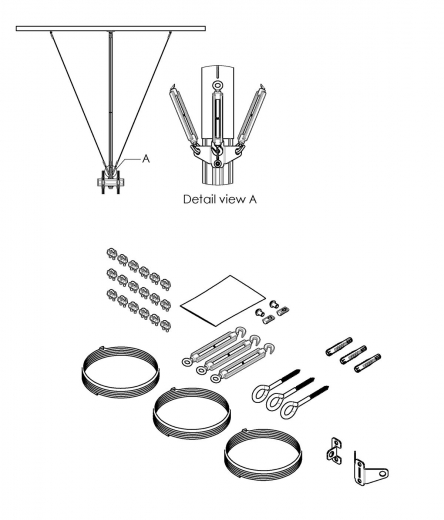 A

Detail view A