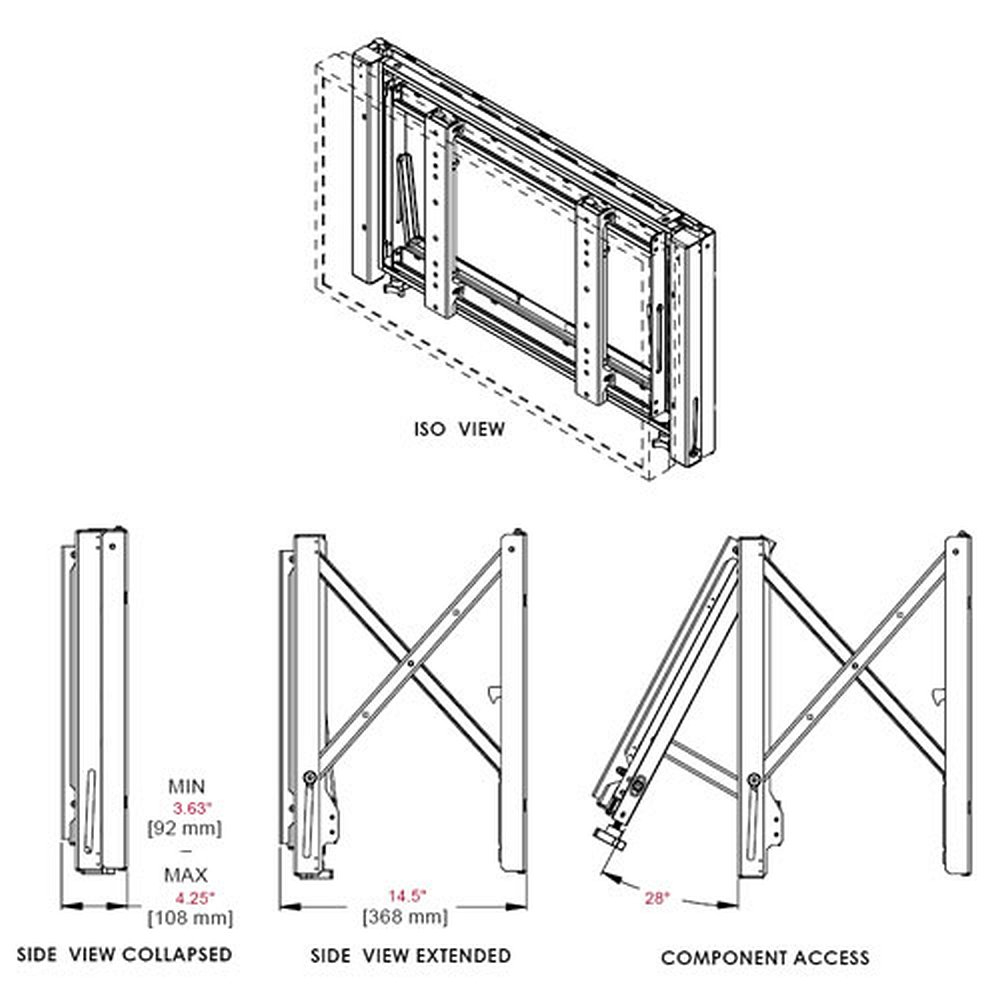 ISO VIEW

MIN
3.63"
[92 mm]
–
MAX
4.25"
[108 mm]

SIDE VIEW COLLAPSED

14.5"
[368 mm]

SIDE VIEW EXTENDED

28°

COMPONENT ACCESS